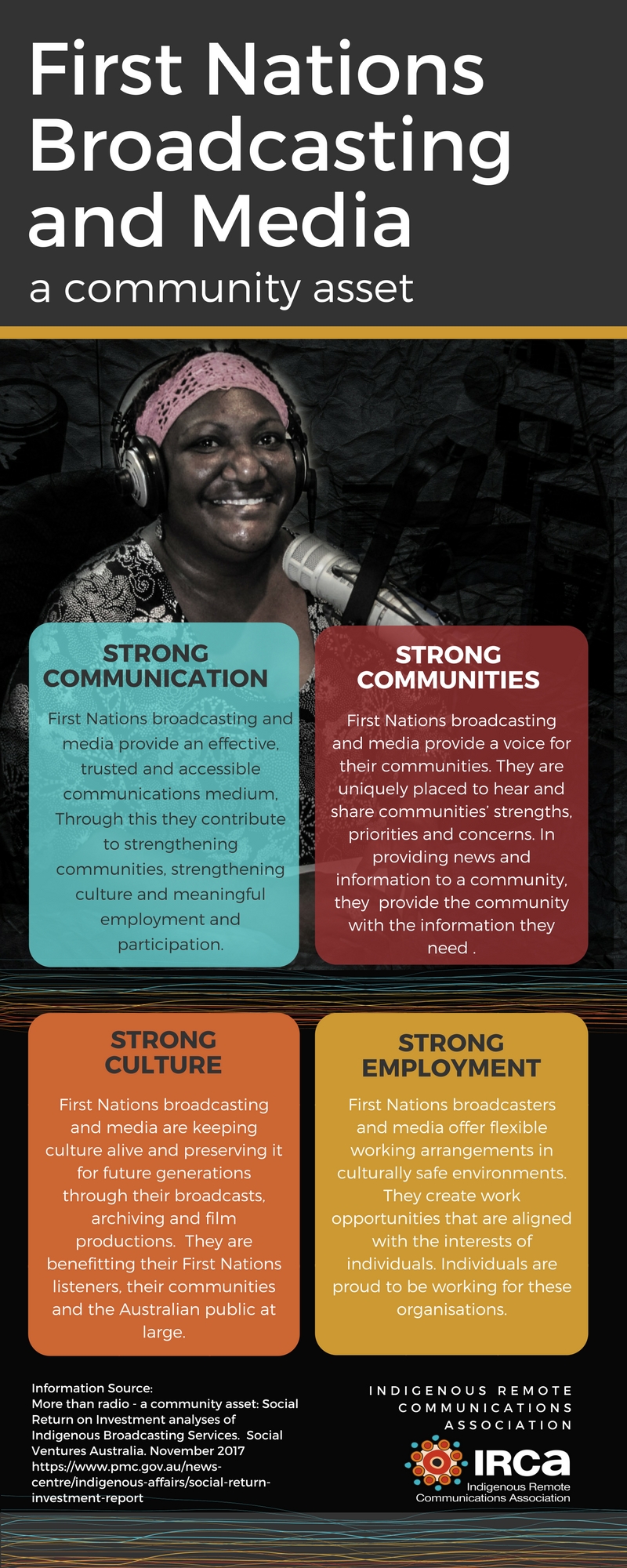 First Nations Broadcasting and Media

a community asset

STRONG COMMUNICATION

First Nations broadcasting and media provide an effective, trusted and accessible communications medium. Through this they contribute to strengthening communities, strengthening culture and meaningful employment and participation.

STRONG COMMUNITIES

First Nations broadcasting and media provide a voice for their communities. They are uniquely placed to hear and share communities' strengths, priorities and concerns. In providing news and information to a community, they provide the community with the information they need .

STRONG CULTURE

First Nations broadcasting and media are keeping culture alive and preserving it for future generations through their broadcasts, archiving and film productions. They are benefitting their First Nations listeners, their communities and the Australian public at large.

STRONG EMPLOYMENT

First Nations broadcasters and media offer flexible working arrangements in culturally safe environments. They create work opportunities that are aligned with the interests of individuals. Individuals are proud to be working for these organisations.

Information Source:
More than radio - a community asset: Social Return on Investment analyses of Indigenous Broadcasting Services. Social Ventures Australia. November 2017 https://www.pmc.gov.au/news-centre/indigenous-affairs/social-return-investment-report

INDIGENOUS REMOTE COMMUNICATIONS ASSOCIATION

IRCA
Indigenous Remote Communications Association